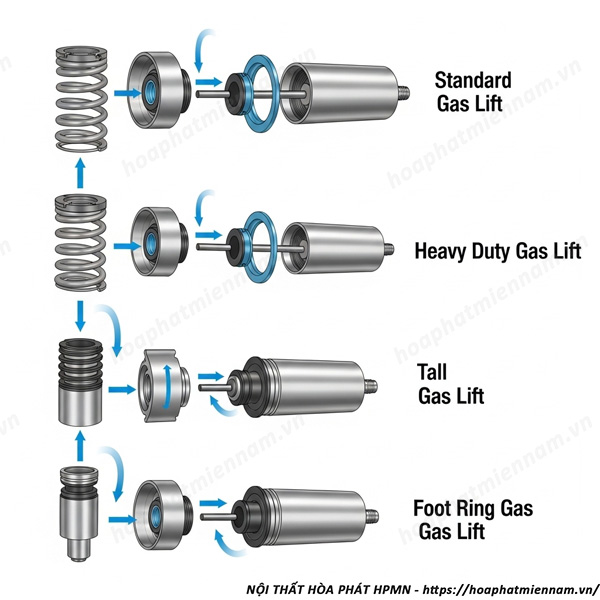 Standard Gas Lift

Heavy Duty Gas Lift

Tall Gas Lift

Foot Ring Gas Gas Lift

hoaphatmiennam.vn

NỘI THẤT HÒA PHÁT HPMN - https://hoaphatmiennam.vn/